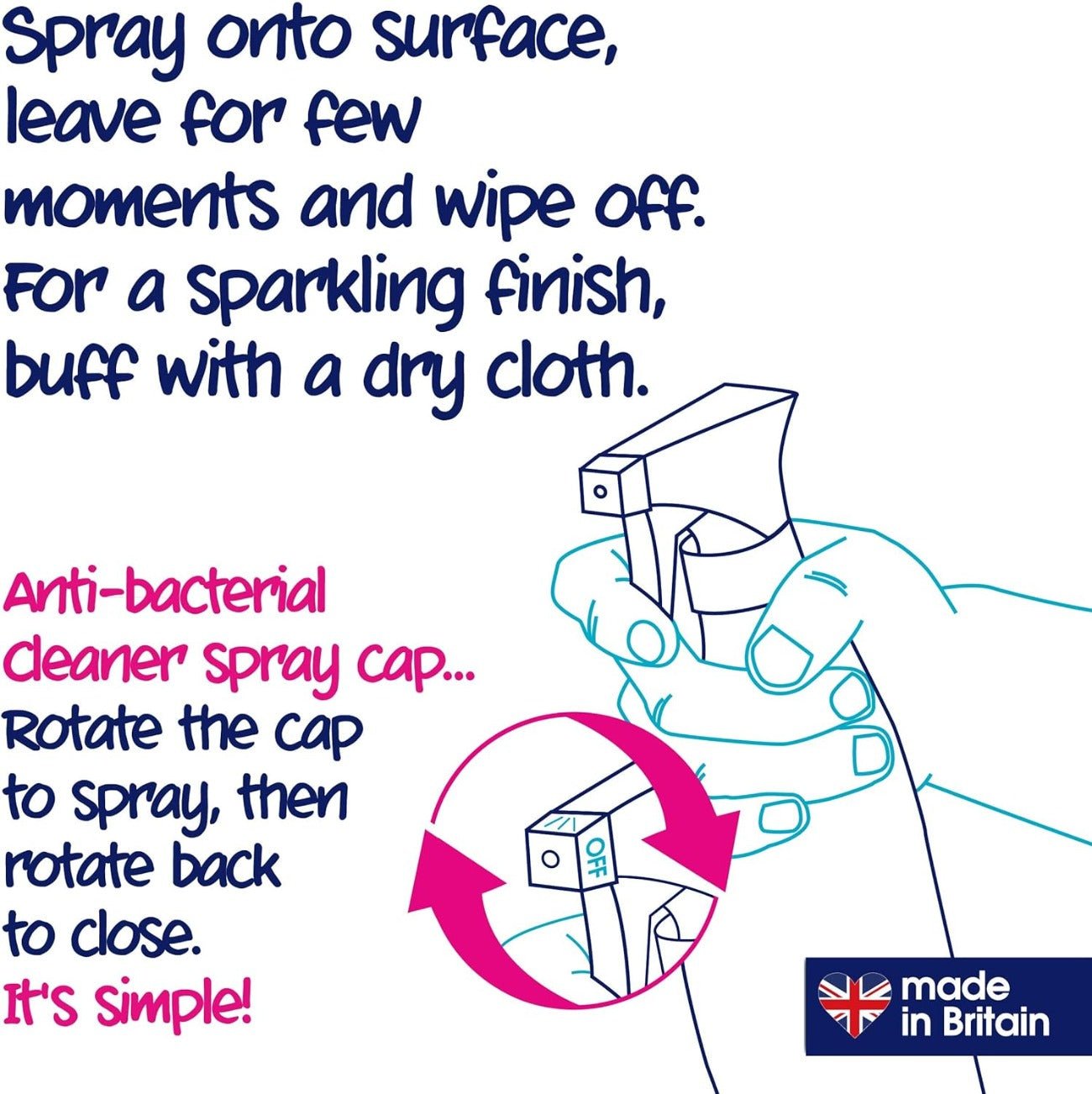 Spray onto surface, leave for few moments and wipe off. For a sparkling finish, buff with a dry cloth.

Anti-bacterial cleaner spray cap... Rotate the cap to spray, then rotate back to close. It's simple!

OFF

made in Britain