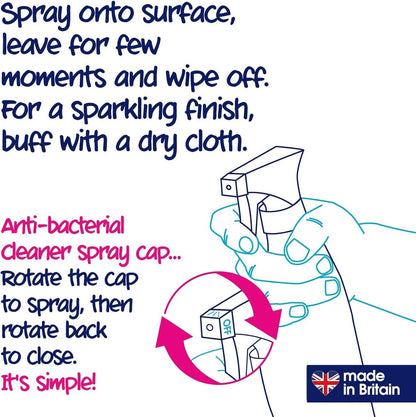 Spray onto surface, leave for few moments and wipe off. For a sparkling finish, buff with a dry cloth.

Anti-bacterial cleaner spray cap... Rotate the cap to spray, then rotate back to close. It's simple!

OFF

made in Britain