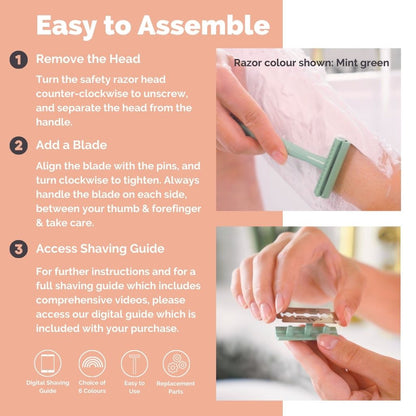 Easy to Assemble

1 Remove the Head

Turn the safety razor head counter-clockwise to unscrew, and separate the head from the handle.

2 Add a Blade

Align the blade with the pins, and turn clockwise to tighten. Always handle the blade on each side, between your thumb & forefinger & take care.

3 Access Shaving Guide

For further instructions and for a full shaving guide which includes comprehensive videos, please access our digital guide which is included with your purchase.

Digital Shaving Guide

Choice of 6 Colours

Easy to Use

Replacement Parts

Razor colour shown: Mint green