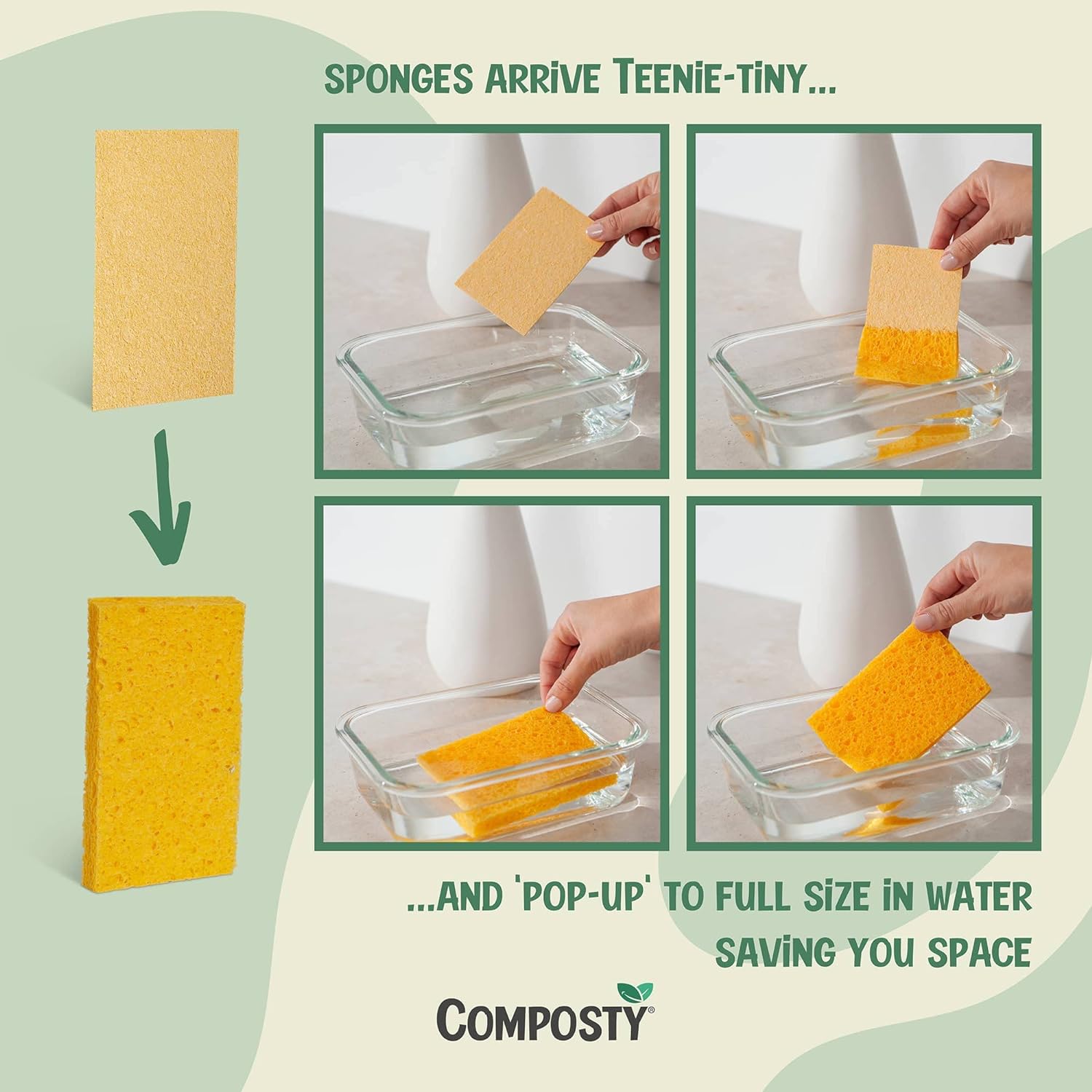 SPONGES ARRIVE TEENIE-TINY...

...AND 'POP-UP' TO FULL SIZE IN WATER SAVING YOU SPACE

COMPOSTY®