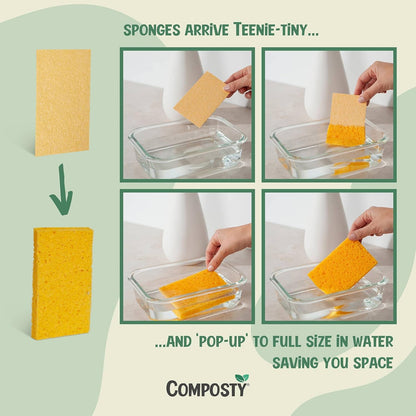 SPONGES ARRIVE TEENIE-TINY...

...AND 'POP-UP' TO FULL SIZE IN WATER SAVING YOU SPACE

COMPOSTY