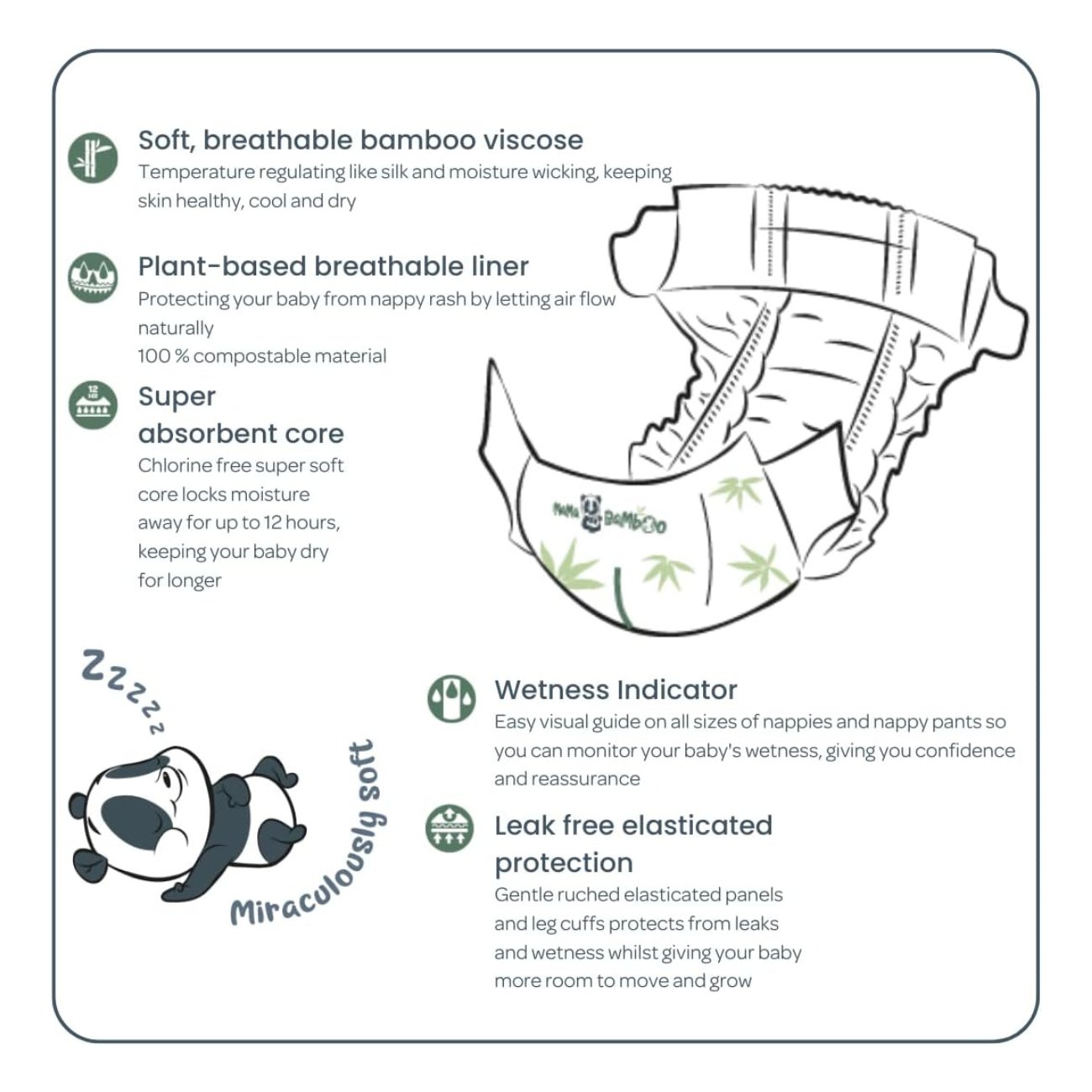 Soft, breathable bamboo viscose
Temperature regulating like silk and moisture wicking, keeping skin healthy, cool and dry

Plant-based breathable liner
Protecting your baby from nappy rash by letting air flow naturally
100 % compostable material

12 HR

Super absorbent core
Chlorine free super soft core locks moisture away for up to 12 hours, keeping your baby dry for longer

MAMA BAMBOO

Zzzzz

Miraculously soft

Wetness Indicator
Easy visual guide on all sizes of nappies and nappy pants so you can monitor your baby's wetness, giving you confidence and reassurance

Leak free elasticated protection
Gentle ruched elasticated panels and leg cuffs protects from leaks and wetness whilst giving your baby more room to move and grow