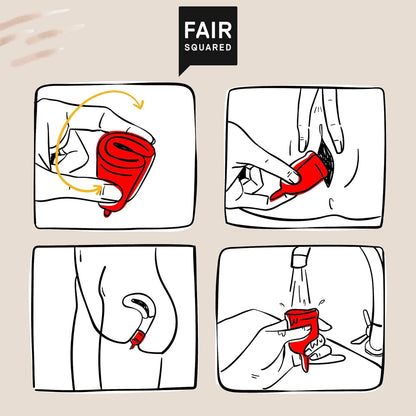 FAIR
SQUARED