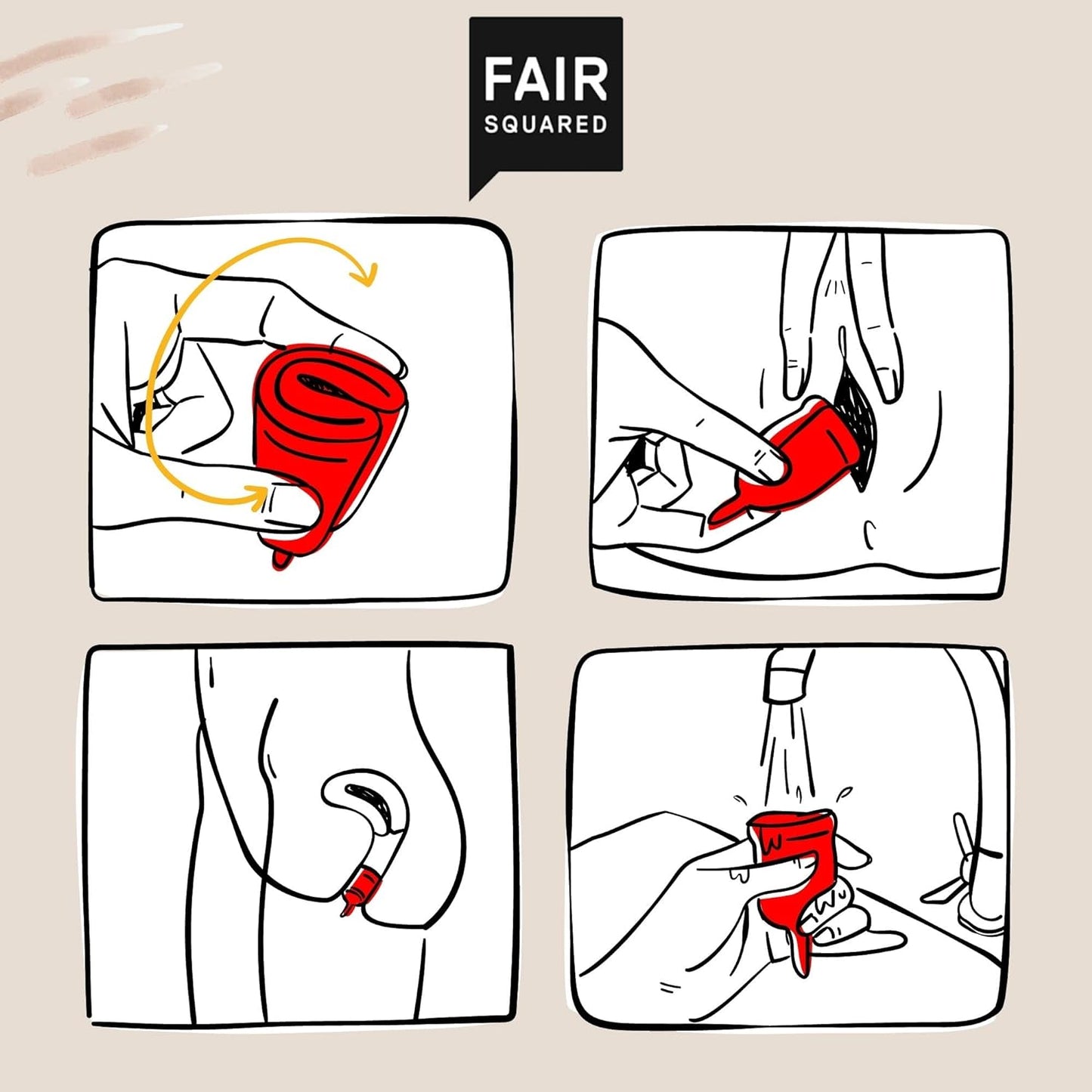 FAIR
SQUARED