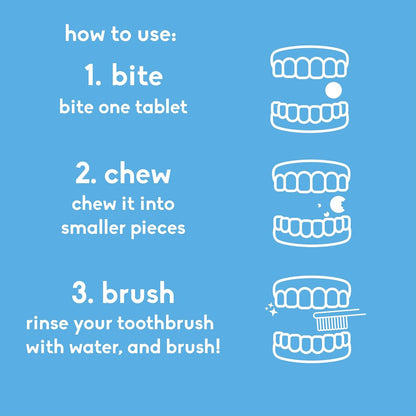 how to use:

1. bite
bite one tablet

2. chew
chew it into smaller pieces

3. brush
rinse your toothbrush with water, and brush!