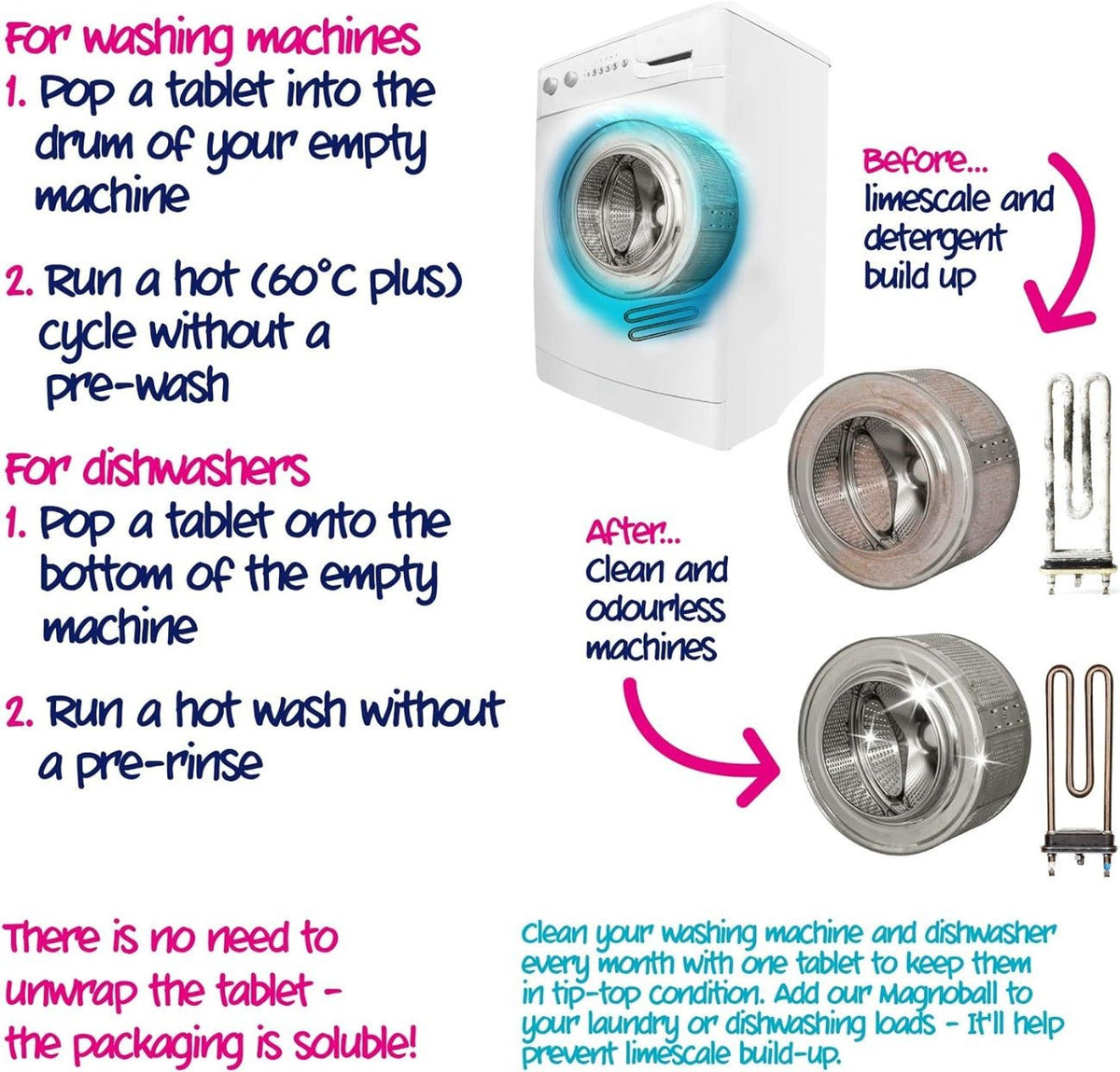 For washing machines
1. Pop a tablet into the drum of your empty machine

2. Run a hot (60°C plus) cycle without a pre-wash

For dishwashers
1. Pop a tablet onto the bottom of the empty machine

2. Run a hot wash without a pre-rinse

Before... limescale and detergent build up

After... Clean and odourless machines

There is no need to unwrap the tablet - the packaging is soluble!

Clean your washing machine and dishwasher every month with one tablet to keep them in tip-top condition. Add our Magnoball to your laundry or dishwashing loads - It'll help prevent limescale build-up.